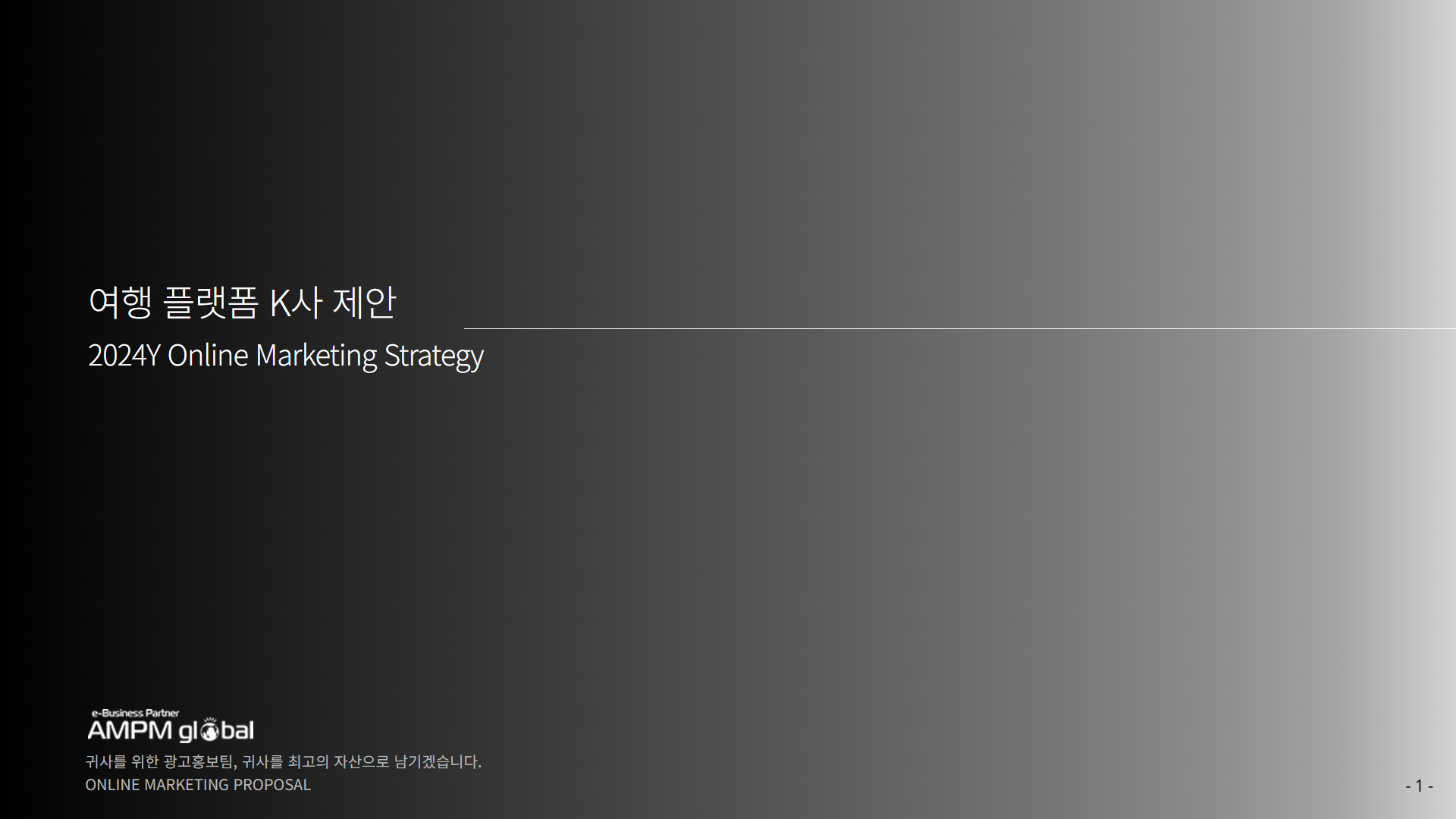 여행 플랫폼 K사 제안

2024Y Online Marketing Strategy

e-Business Partner
AMPM global

귀사를 위한 광고홍보팀, 귀사를 최고의 자산으로 남기겠습니다.
ONLINE MARKETING PROPOSAL

- 1 -